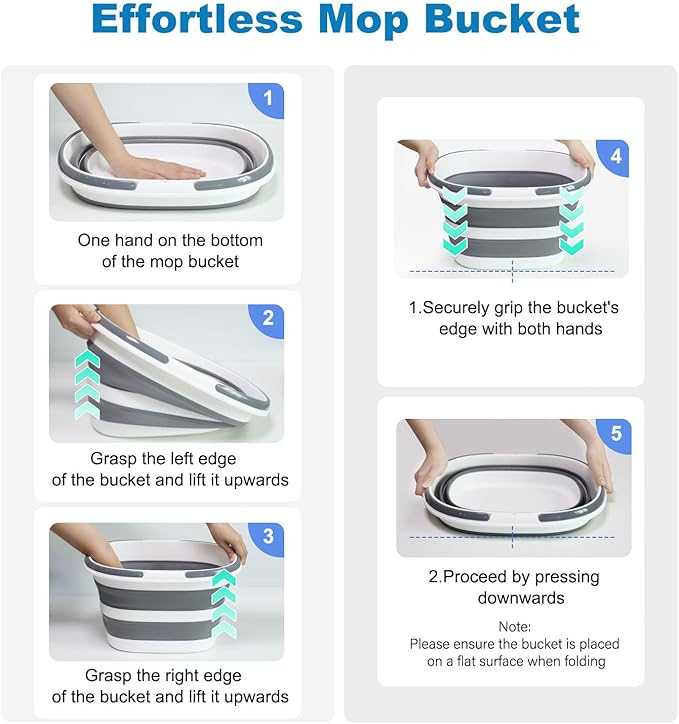 Effortless Mop Bucket

1

One hand on the bottom of the mop bucket

2

Grasp the left edge of the bucket and lift it upwards

3

Grasp the right edge of the bucket and lift it upwards

4

1.Securely grip the bucket's edge with both hands

5

2.Proceed by pressing downwards

Note:
Please ensure the bucket is placed on a flat surface when folding