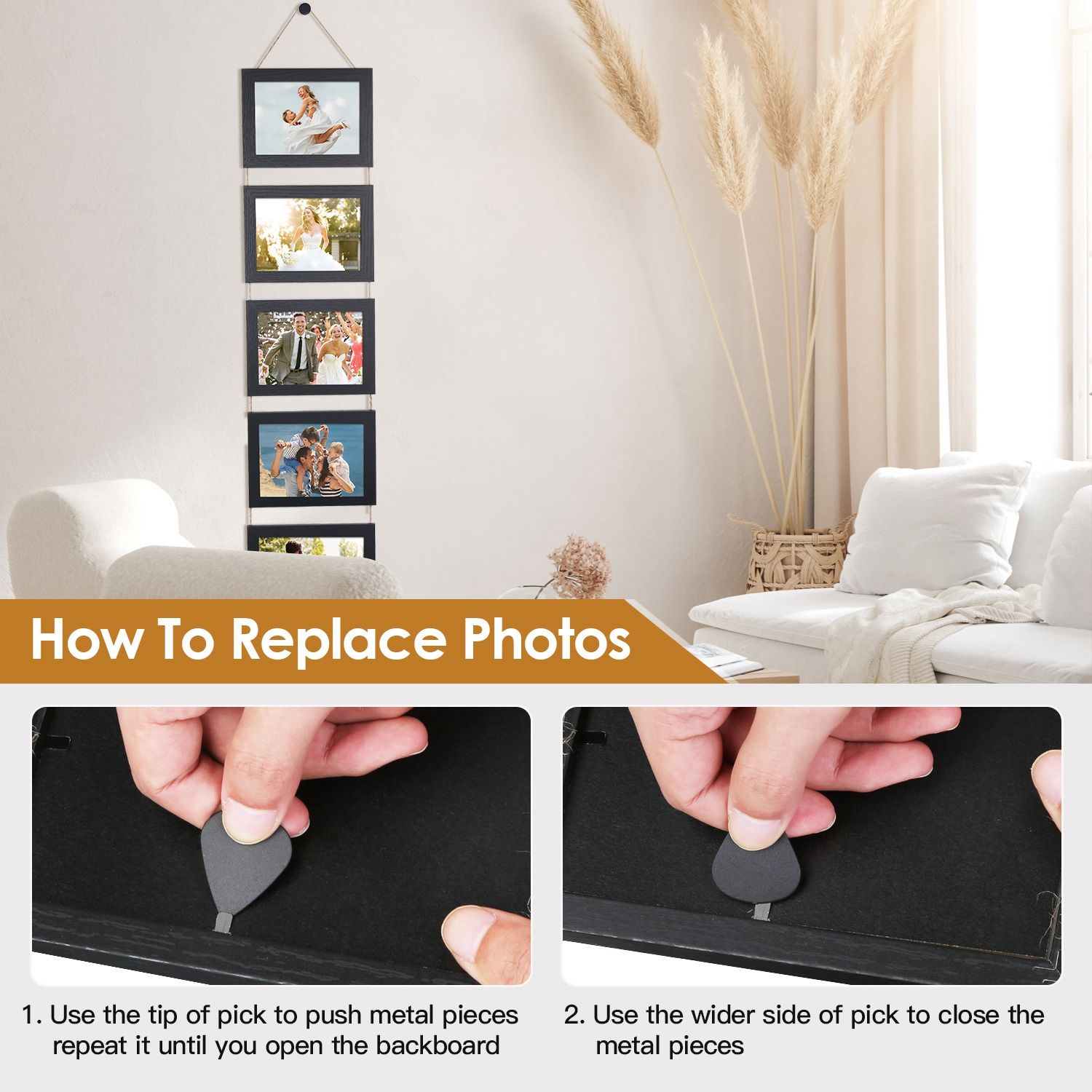 How To Replace Photos

1. Use the tip of pick to push metal pieces repeat it until you open the backboard

2. Use the wider side of pick to close the metal pieces